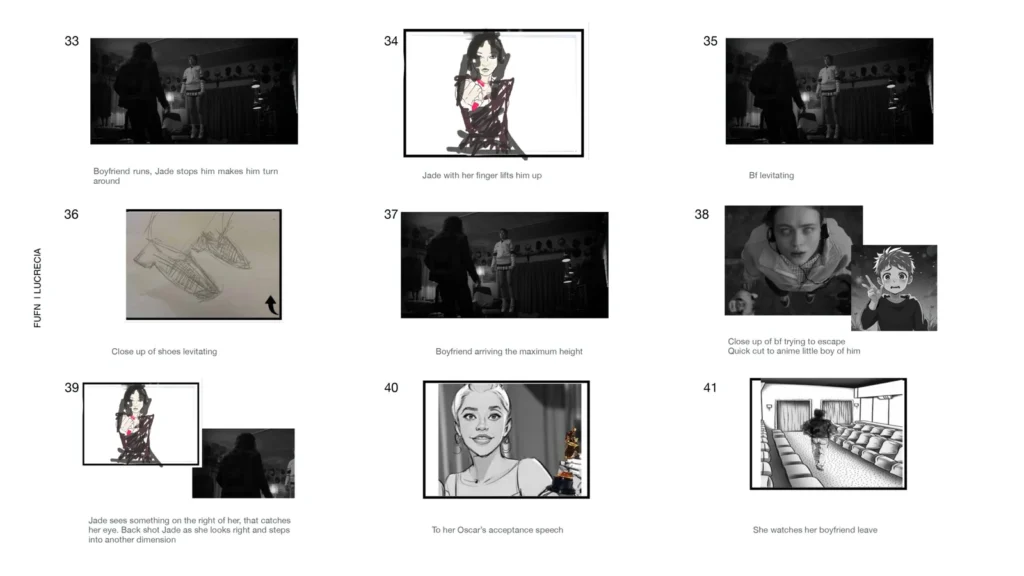 FUFN I LUCRECIA

33

Boyfriend runs, Jade stops him makes him turn around

34

Jade with her finger lifts him up

35

Bf levitating

36

Close up of shoes levitating

37

Boyfriend arriving the maximum height

38

Close up of bf trying to escape
Quick cut to anime little boy of him

39

Jade sees something on the right of her, that catches her eye. Back shot Jade as she looks right and steps into another dimension

40

To her Oscar's acceptance speech

41

She watches her boyfriend leave