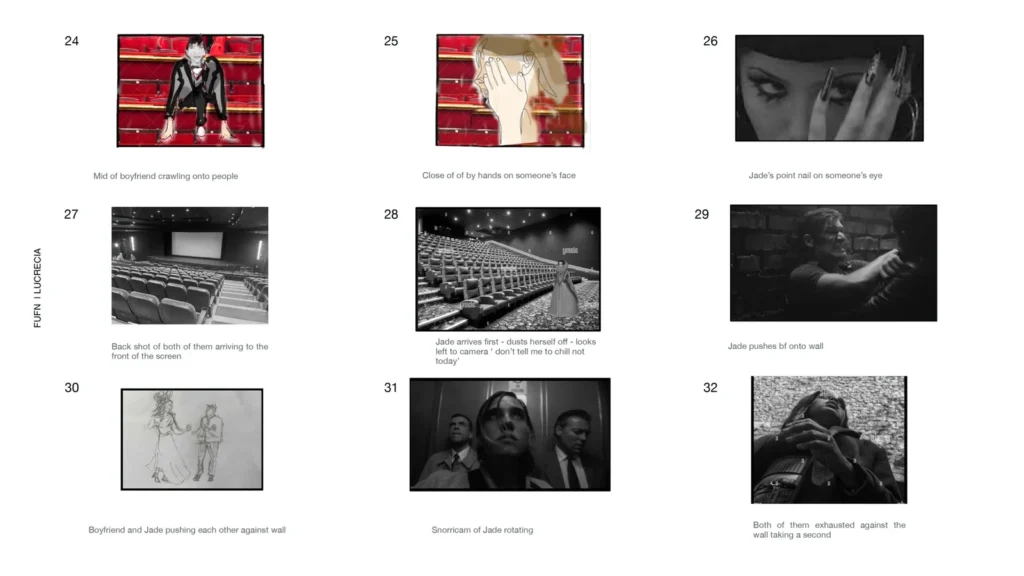 FUFN I LUCRECIA

24

Mid of boyfriend crawling onto people

25

Close of of by hands on someone's face

26

Jade's point nail on someone's eye

27

Back shot of both of them arriving to the front of the screen

28

Jade arrives first - dusts herself off - looks left to camera ' don't tell me to chill not today'

29

Jade pushes bf onto wall

30

Boyfriend and Jade pushing each other against wall

31

Snorricam of Jade rotating

32

Both of them exhausted against the wall taking a second