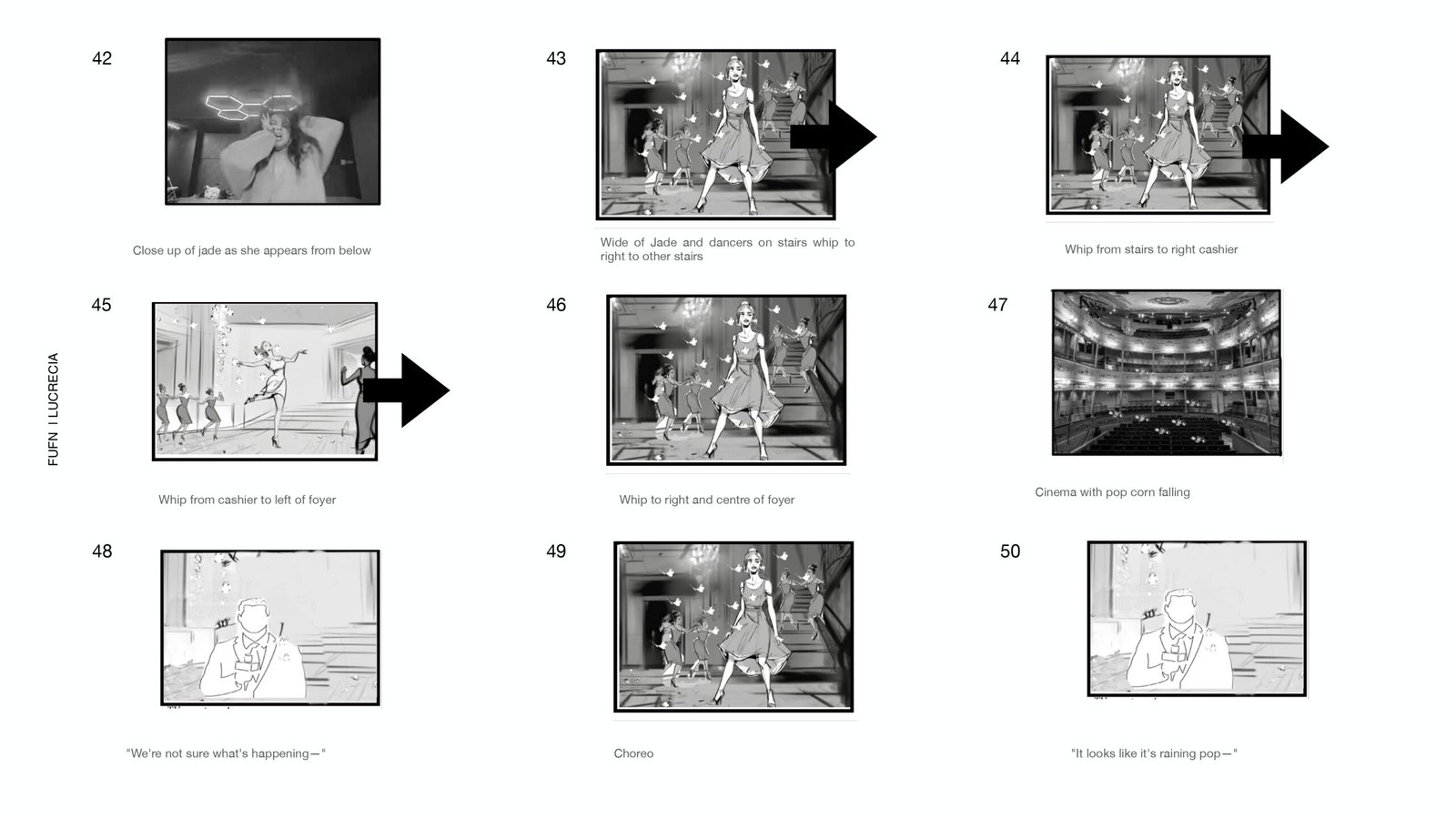 FUFN I LUCRECIA

42

Close up of jade as she appears from below

43

Wide of Jade and dancers on stairs whip to right to other stairs

44

Whip from stairs to right cashier

45

Whip from cashier to left of foyer

46

Whip to right and centre of foyer

47

Cinema with pop corn falling

48

"We're not sure what's happening—"

49

Choreo

50

"It looks like it's raining pop—"